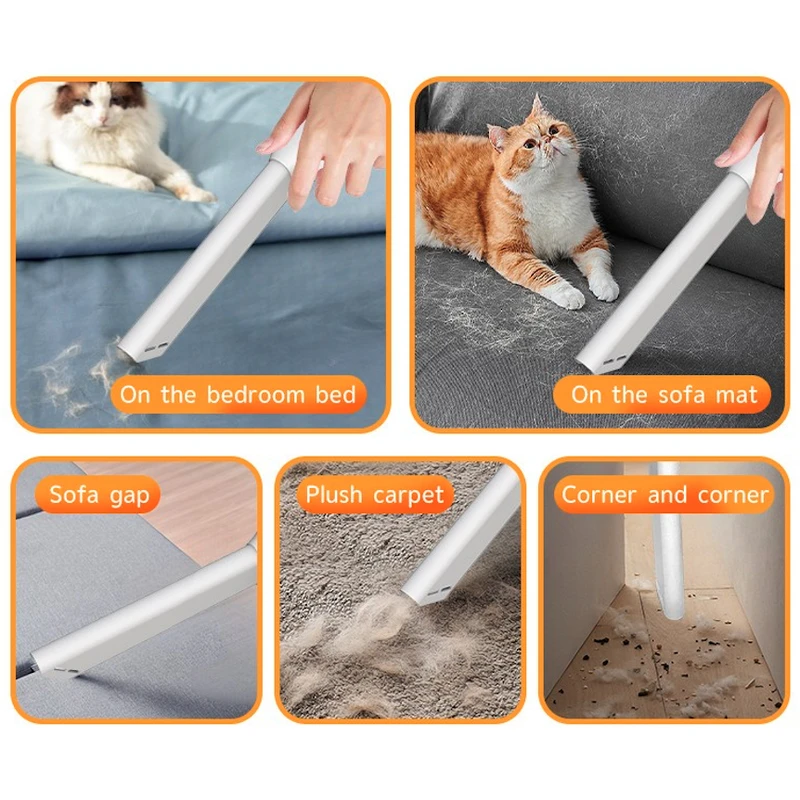 On the bedroom bed

On the sofa mat

Sofa gap

Plush carpet

Corner and corner