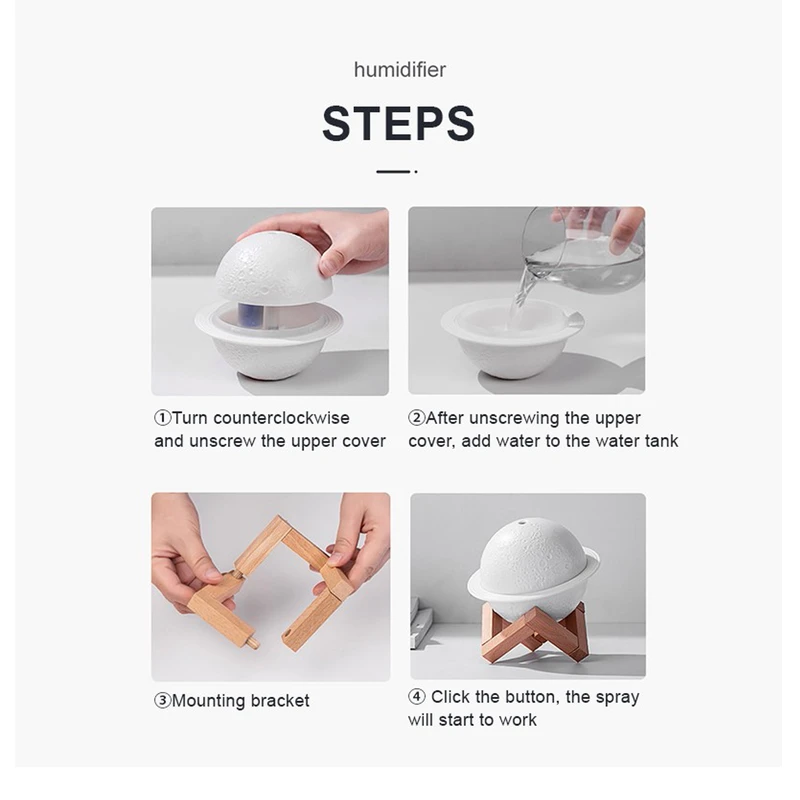 humidifier

STEPS

①Turn counterclockwise and unscrew the upper cover

②After unscrewing the upper cover, add water to the water tank

③Mounting bracket

④ Click the button, the spray will start to work